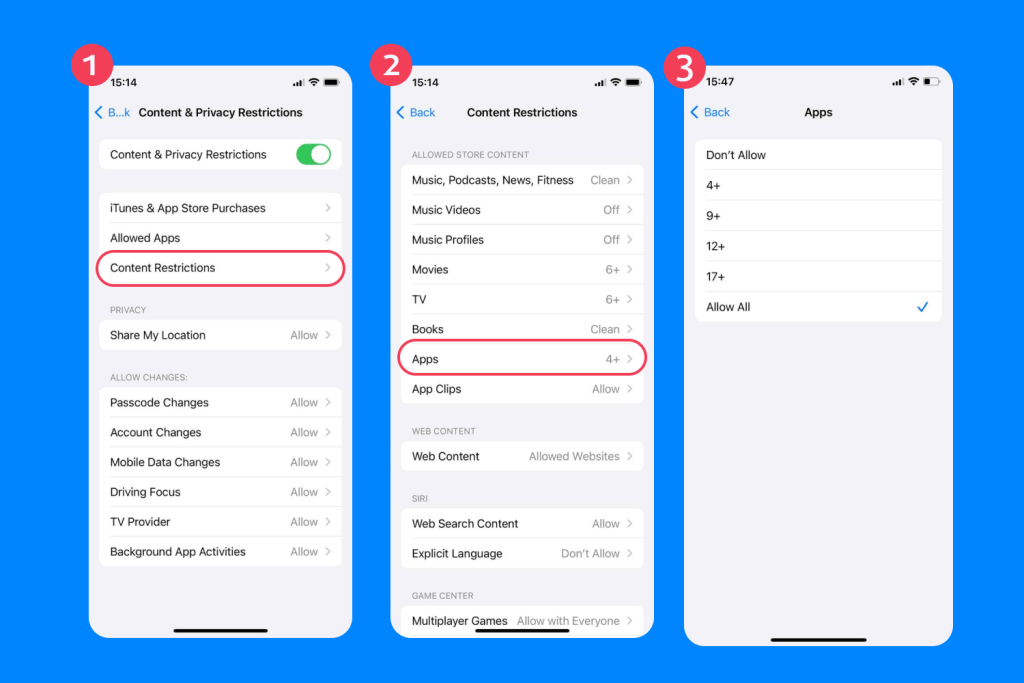 1

15:14

B...k Content & Privacy Restrictions

Content & Privacy Restrictions

iTunes & App Store Purchases
Allowed Apps
Content Restrictions

PRIVACY

Share My Location Allow

ALLOW CHANGES:

Passcode Changes Allow
Account Changes Allow
Mobile Data Changes Allow
Driving Focus Allow
TV Provider Allow
Background App Activities Allow

2

15:14

Back Content Restrictions

ALLOWED STORE CONTENT

Music, Podcasts, News, Fitness Clean
Music Videos Off
Music Profiles Off
Movies 6+
TV 6+
Books Clean
Apps 4+
App Clips Allow

WEB CONTENT

Web Content Allowed Websites

SIRI

Web Search Content Allow
Explicit Language Don't Allow

GAME CENTER

Multiplayer Games Allow with Everyone

3

15:47

Back Apps

Don't Allow
4+
9+
12+
17+
Allow All