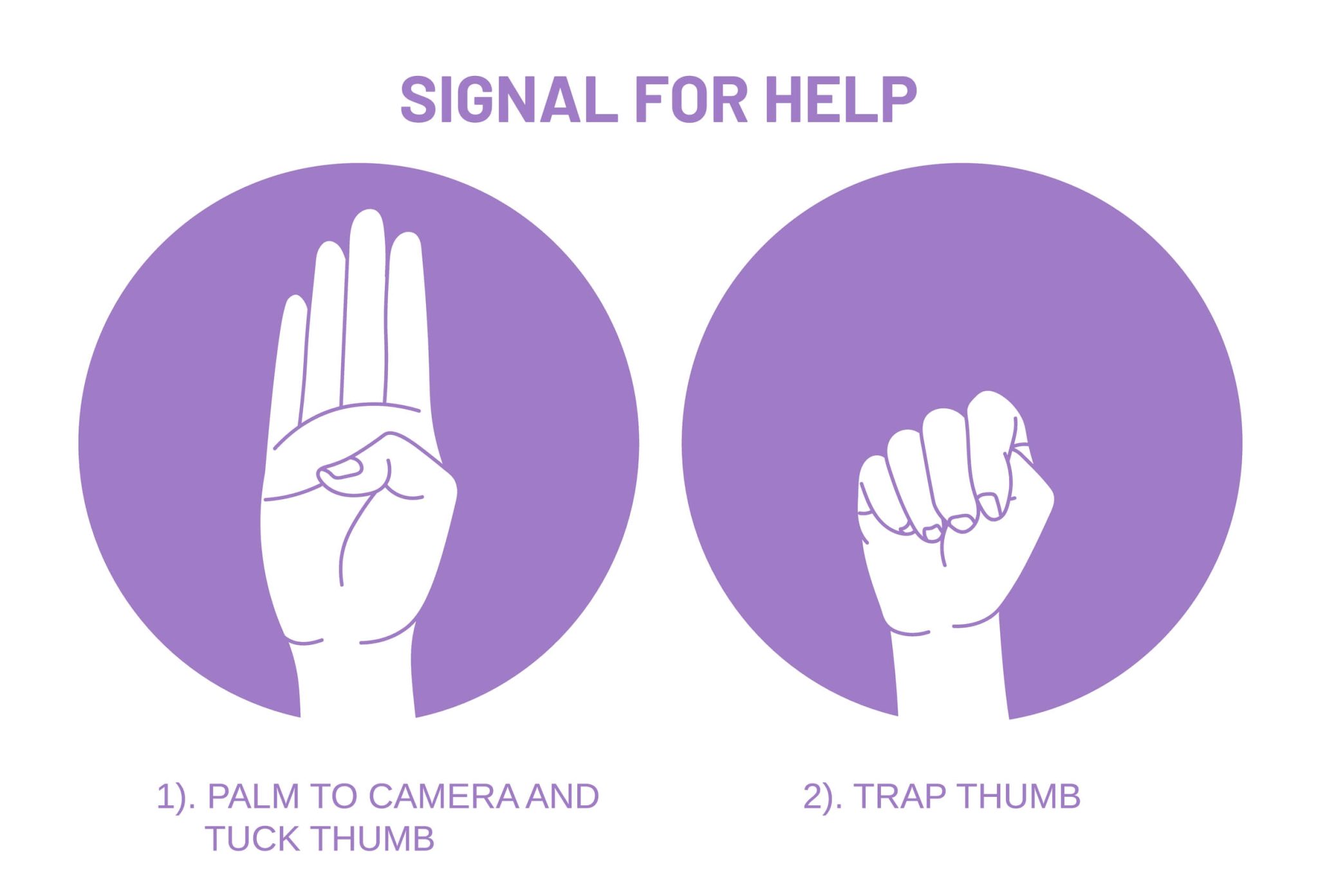 SIGNAL FOR HELP

1). PALM TO CAMERA AND TUCK THUMB

2). TRAP THUMB