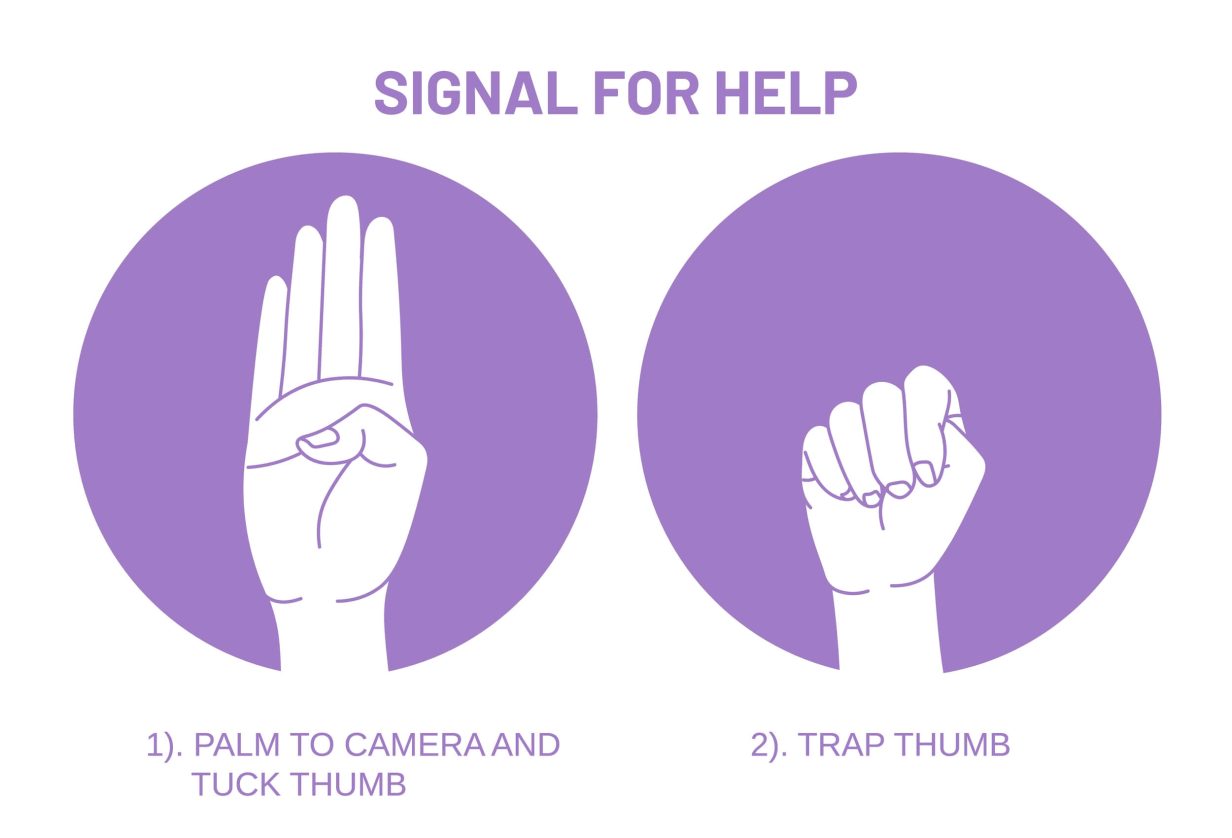 SIGNAL FOR HELP

1). PALM TO CAMERA AND TUCK THUMB

2). TRAP THUMB