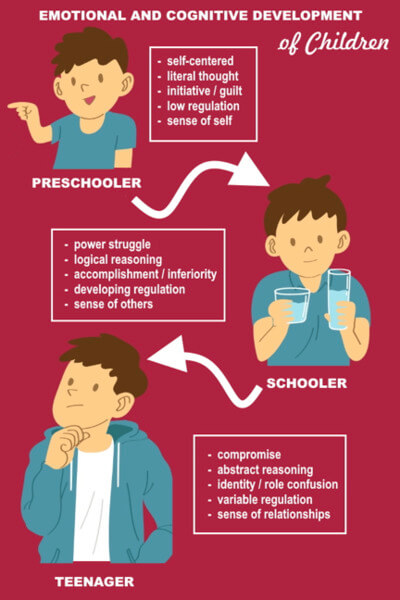 EMOTIONAL AND COGNITIVE DEVELOPMENT
of Children

- self-centered
- literal thought
- initiative / guilt
- low regulation
- sense of self

PRESCHOOLER

- power struggle
- logical reasoning
- accomplishment / inferiority
- developing regulation
- sense of others

SCHOOLER

- compromise
- abstract reasoning
- identity / role confusion
- variable regulation
- sense of relationships

TEENAGER